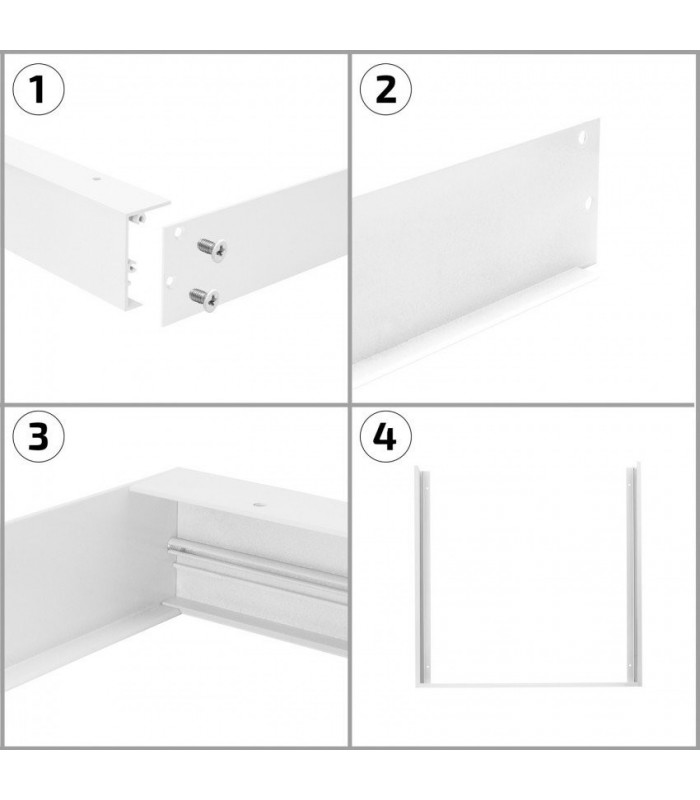 1

2

3

4